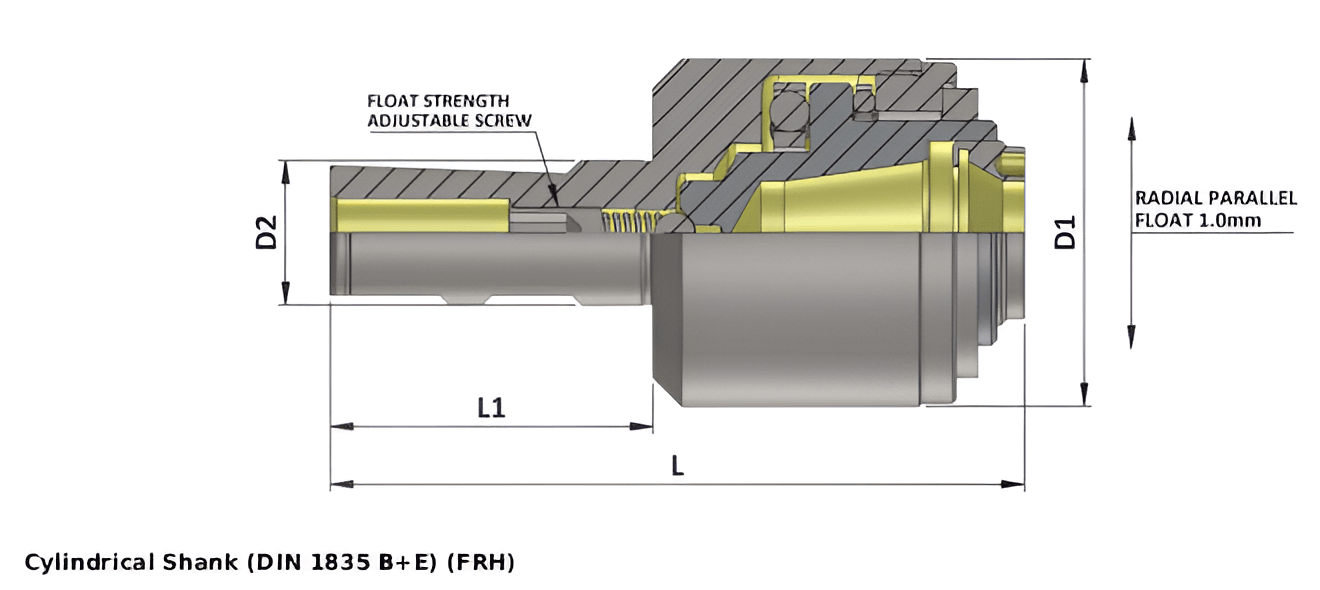 FLOAT STRENGTH
ADJUSTABLE SCREW

D2

RADIAL PARALLEL
FLOAT 1.0mm

D1

L1

L

Cylindrical Shank (DIN 1835 B+E) (FRH)